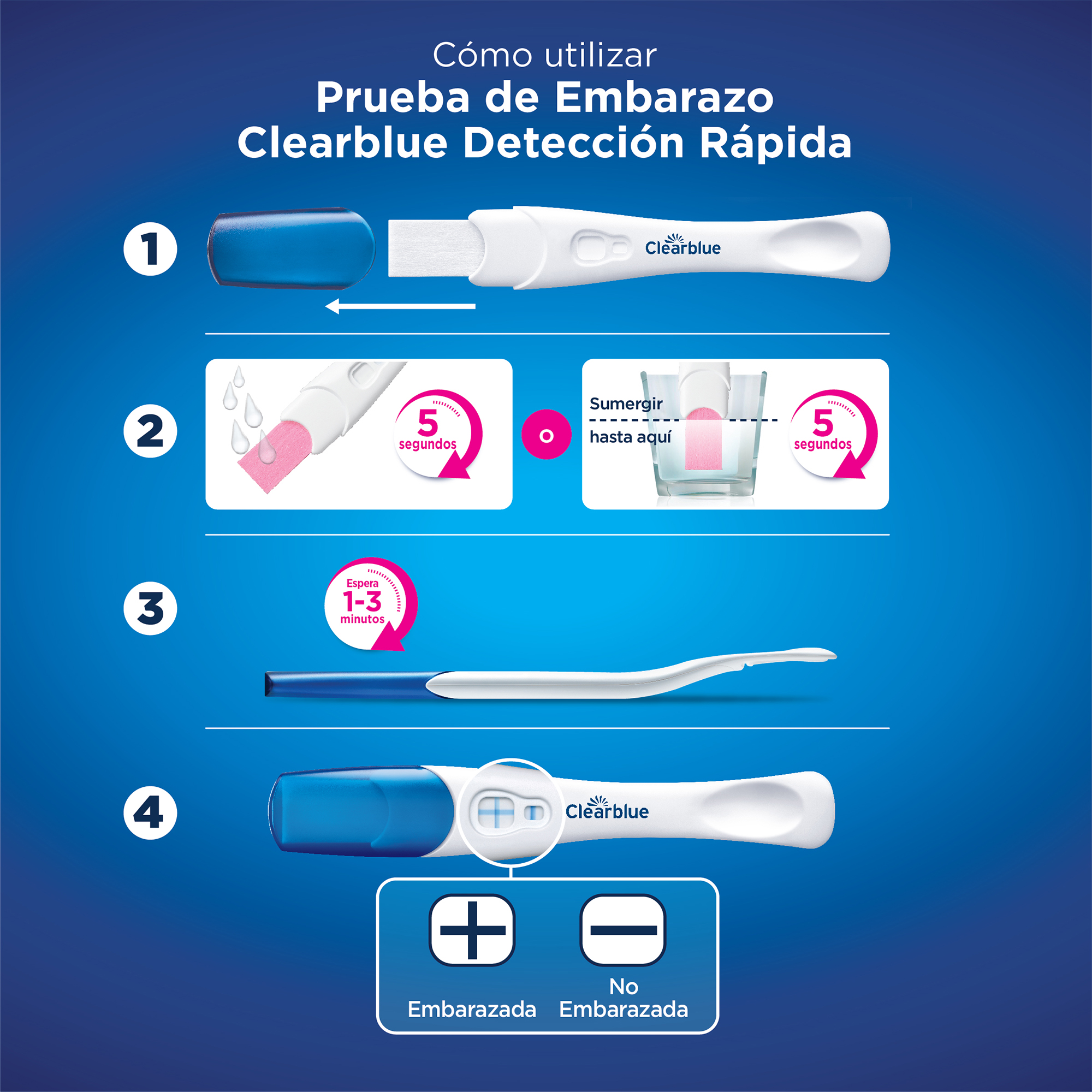 Cómo utilizar
Prueba de Embarazo
Clearblue Detección Rápida

1

Clearblue

2

5
segundos

o

Sumergir
hasta aquí

5
segundos

3

Espera
1-3
minutos

4

Clearblue

Embarazada

No
Embarazada